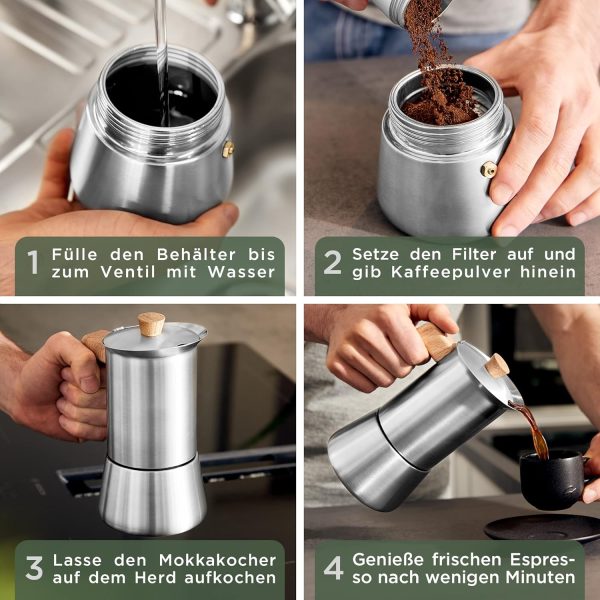 1 Fülle den Behälter bis zum Ventil mit Wasser

2 Setze den Filter auf und gib Kaffeepulver hinein

3 Lasse den Mokkakocher auf dem Herd aufkochen

4 Genieße frischen Espresso nach wenigen Minuten