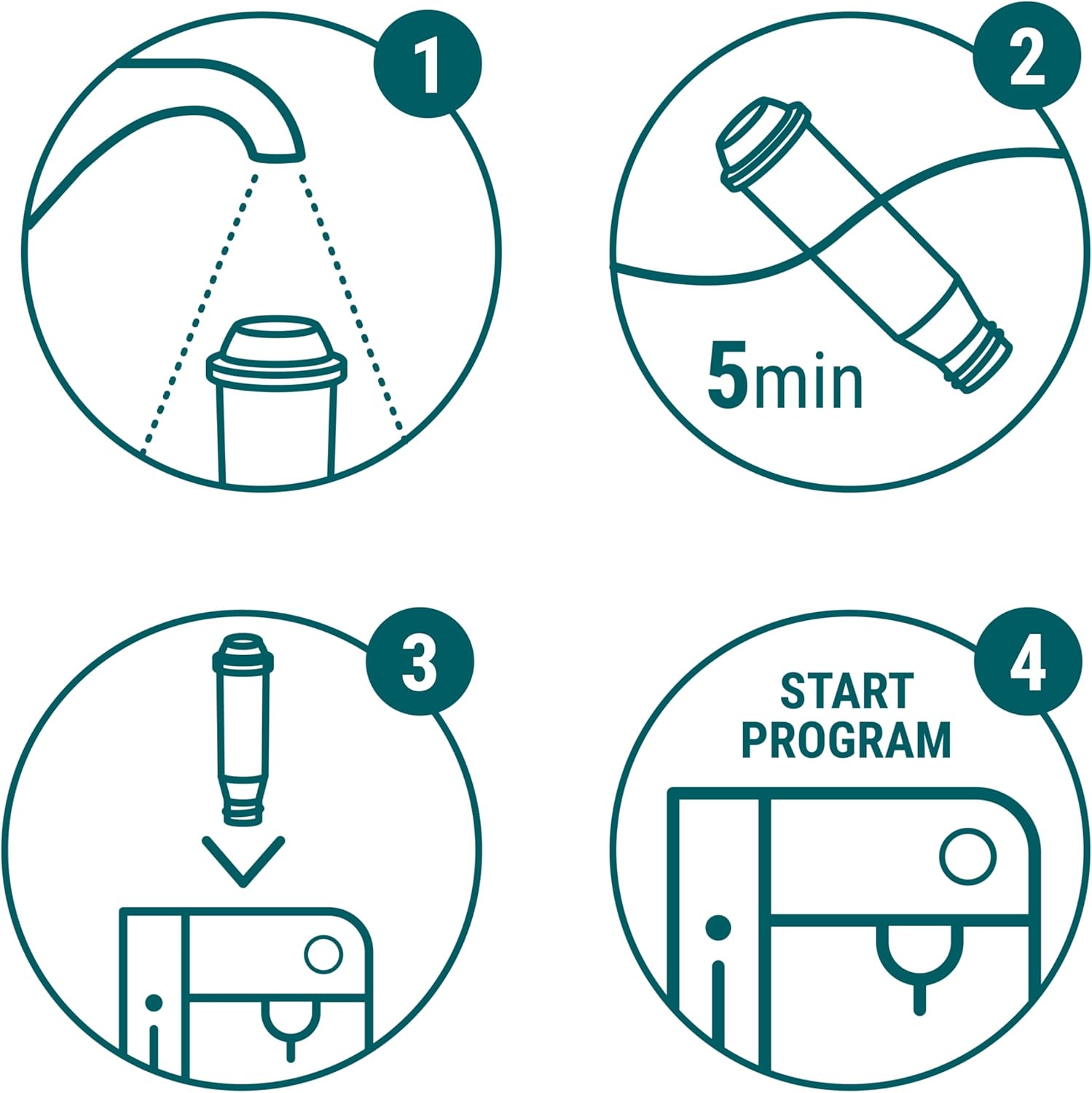 1

2

5min

3

4

START PROGRAM